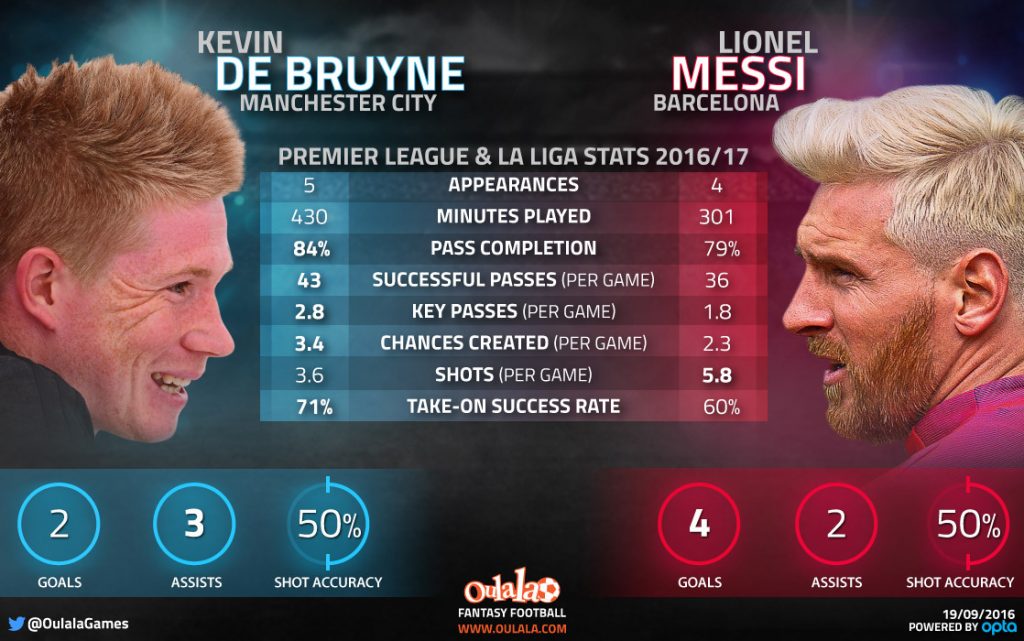 KEVIN
DE BRUYNE
MANCHESTER CITY

LIONEL
MESSI
BARCELONA

PREMIER LEAGUE & LA LIGA STATS 2016/17

| 5 | APPEARANCES | 4 |
|---|---|---|
| 430 | MINUTES PLAYED | 301 |
| 84% | PASS COMPLETION | 79% |
| 43 | SUCCESSFUL PASSES (PER GAME) | 36 |
| 2.8 | KEY PASSES (PER GAME) | 1.8 |
| 3.4 | CHANCES CREATED (PER GAME) | 2.3 |
| 3.6 | SHOTS (PER GAME) | 5.8 |
| 71% | TAKE-ON SUCCESS RATE | 60% |

2
GOALS

3
ASSISTS

50%
SHOT ACCURACY

4
GOALS

2
ASSISTS

50%
SHOT ACCURACY

@OulalaGames

Oulala
FANTASY FOOTBALL
WWW.OULALA.COM

19/09/2016
POWERED BY opta