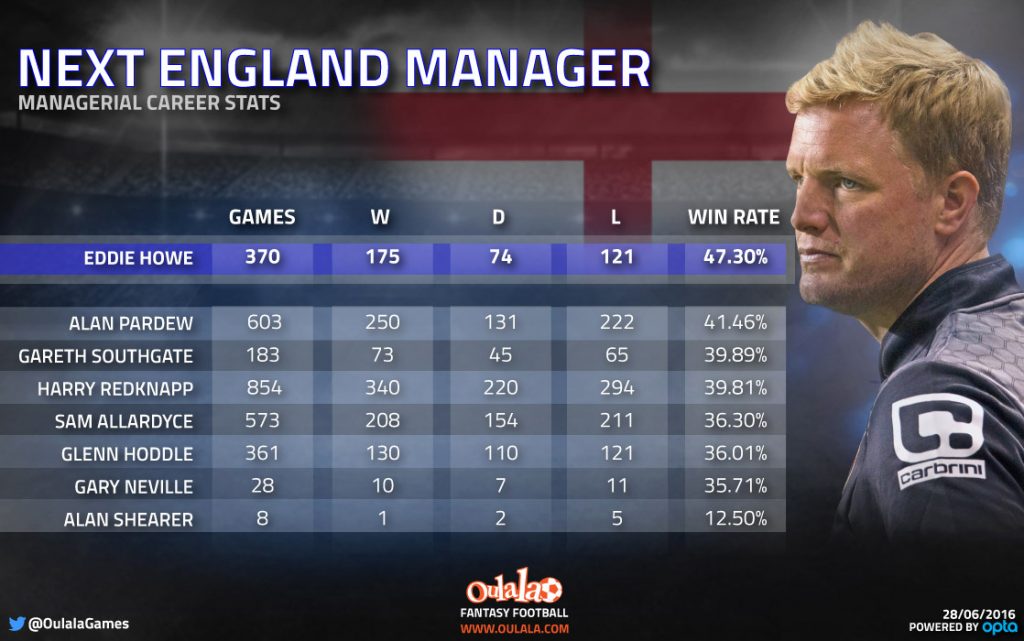 NEXT ENGLAND MANAGER
MANAGERIAL CAREER STATS

| | GAMES | W | D | L | WIN RATE |
|---|---|---|---|---|---|
| EDDIE HOWE | 370 | 175 | 74 | 121 | 47.30% |
| ALAN PARDEW | 603 | 250 | 131 | 222 | 41.46% |
| GARETH SOUTHGATE | 183 | 73 | 45 | 65 | 39.89% |
| HARRY REDKNAPP | 854 | 340 | 220 | 294 | 39.81% |
| SAM ALLARDYCE | 573 | 208 | 154 | 211 | 36.30% |
| GLENN HODDLE | 361 | 130 | 110 | 121 | 36.01% |
| GARY NEVILLE | 28 | 10 | 7 | 11 | 35.71% |
| ALAN SHEARER | 8 | 1 | 2 | 5 | 12.50% |

carbrini

@OulalaGames

Oulala
FANTASY FOOTBALL
WWW.OULALA.COM

28/06/2016
POWERED BY opta