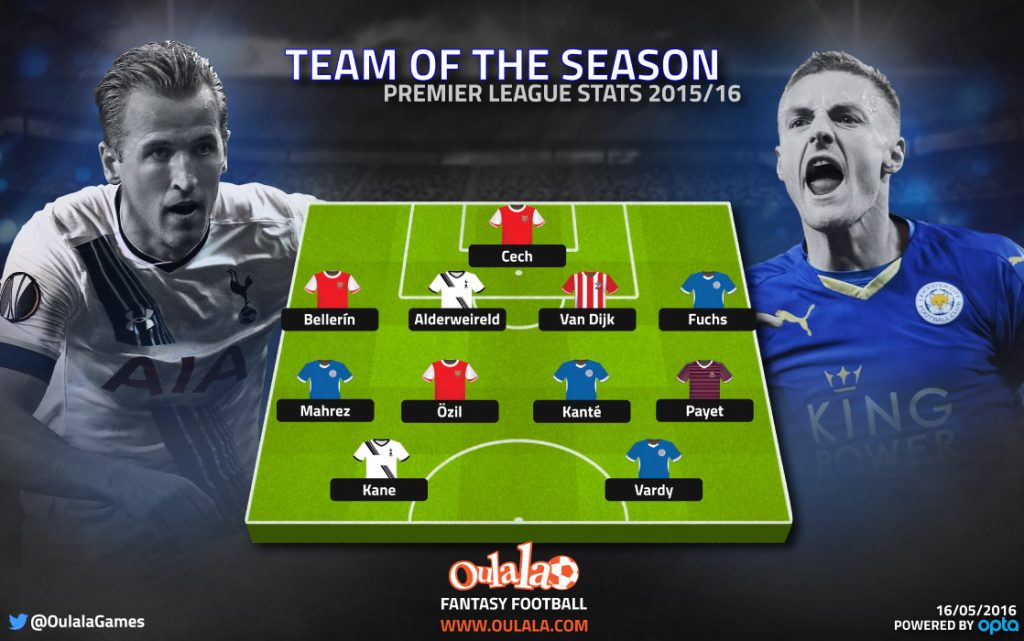 TEAM OF THE SEASON
PREMIER LEAGUE STATS 2015/16

AIA

KING POWER

Cech

Bellerín

Alderweireld

Van Dijk

Fuchs

Mahrez

Özil

Kanté

Payet

Kane

Vardy

Oulala

FANTASY FOOTBALL

WWW.OULALA.COM

@OulalaGames

16/05/2016
POWERED BY opta