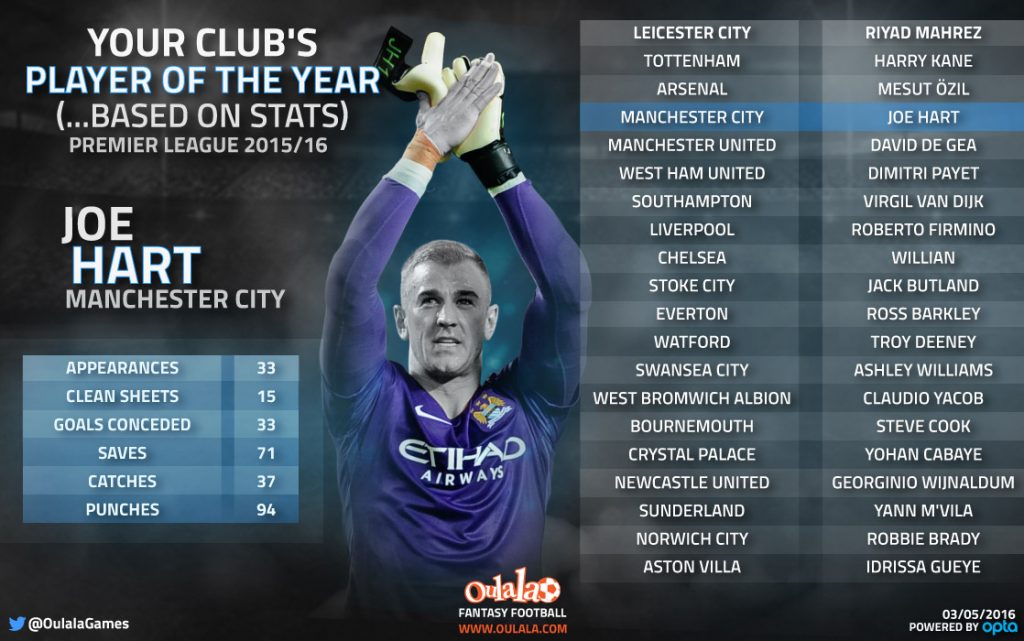 YOUR CLUB'S
PLAYER OF THE YEAR
(...BASED ON STATS)
PREMIER LEAGUE 2015/16

JOE
HART
MANCHESTER CITY

| APPEARANCES | 33 |
|---|---|
| CLEAN SHEETS | 15 |
| GOALS CONCEDED | 33 |
| SAVES | 71 |
| CATCHES | 37 |
| PUNCHES | 94 |

ETIHAD AIRWAYS

| LEICESTER CITY | RIYAD MAHREZ |
|---|---|
| TOTTENHAM | HARRY KANE |
| ARSENAL | MESUT ÖZIL |
| MANCHESTER CITY | JOE HART |
| MANCHESTER UNITED | DAVID DE GEA |
| WEST HAM UNITED | DIMITRI PAYET |
| SOUTHAMPTON | VIRGIL VAN DIJK |
| LIVERPOOL | ROBERTO FIRMINO |
| CHELSEA | WILLIAN |
| STOKE CITY | JACK BUTLAND |
| EVERTON | ROSS BARKLEY |
| WATFORD | TROY DEENEY |
| SWANSEA CITY | ASHLEY WILLIAMS |
| WEST BROMWICH ALBION | CLAUDIO YACOB |
| BOURNEMOUTH | STEVE COOK |
| CRYSTAL PALACE | YOHAN CABAYE |
| NEWCASTLE UNITED | GEORGINIO WIJNALDUM |
| SUNDERLAND | YANN M'VILA |
| NORWICH CITY | ROBBIE BRADY |
| ASTON VILLA | IDRISSA GUEYE |

@OulalaGames

Oulala
FANTASY FOOTBALL
WWW.OULALA.COM

03/05/2016
POWERED BY opta