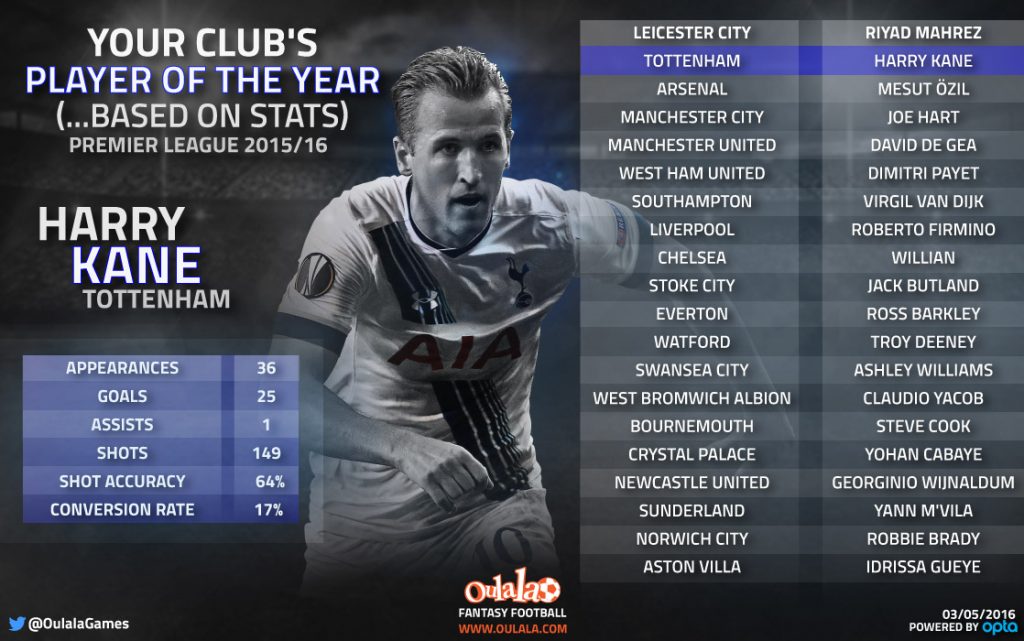 YOUR CLUB'S
PLAYER OF THE YEAR
(...BASED ON STATS)
PREMIER LEAGUE 2015/16

HARRY
KANE
TOTTENHAM

| APPEARANCES | 36 |
|---|---|
| GOALS | 25 |
| ASSISTS | 1 |
| SHOTS | 149 |
| SHOT ACCURACY | 64% |
| CONVERSION RATE | 17% |

AIA

| LEICESTER CITY | RIYAD MAHREZ |
|---|---|
| TOTTENHAM | HARRY KANE |
| ARSENAL | MESUT ÖZIL |
| MANCHESTER CITY | JOE HART |
| MANCHESTER UNITED | DAVID DE GEA |
| WEST HAM UNITED | DIMITRI PAYET |
| SOUTHAMPTON | VIRGIL VAN DIJK |
| LIVERPOOL | ROBERTO FIRMINO |
| CHELSEA | WILLIAN |
| STOKE CITY | JACK BUTLAND |
| EVERTON | ROSS BARKLEY |
| WATFORD | TROY DEENEY |
| SWANSEA CITY | ASHLEY WILLIAMS |
| WEST BROMWICH ALBION | CLAUDIO YACOB |
| BOURNEMOUTH | STEVE COOK |
| CRYSTAL PALACE | YOHAN CABAYE |
| NEWCASTLE UNITED | GEORGINIO WIJNALDUM |
| SUNDERLAND | YANN M'VILA |
| NORWICH CITY | ROBBIE BRADY |
| ASTON VILLA | IDRISSA GUEYE |

@OulalaGames

Oulala
FANTASY FOOTBALL
WWW.OULALA.COM

03/05/2016
POWERED BY opta