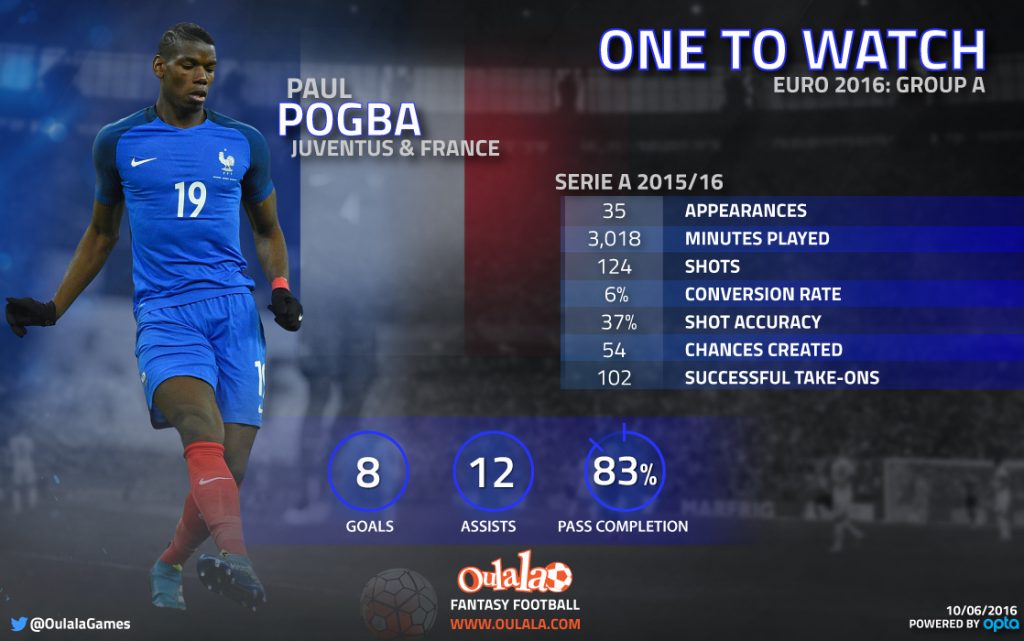 ONE TO WATCH
EURO 2016: GROUP A

PAUL
POGBA
JUVENTUS & FRANCE

19

SERIE A 2015/16

| | |
|---|---|
| 35 | APPEARANCES |
| 3,018 | MINUTES PLAYED |
| 124 | SHOTS |
| 6% | CONVERSION RATE |
| 37% | SHOT ACCURACY |
| 54 | CHANCES CREATED |
| 102 | SUCCESSFUL TAKE-ONS |

8
GOALS

12
ASSISTS

83%
PASS COMPLETION

@OulalaGames

Oulala
FANTASY FOOTBALL
WWW.OULALA.COM

10/06/2016
POWERED BY opta