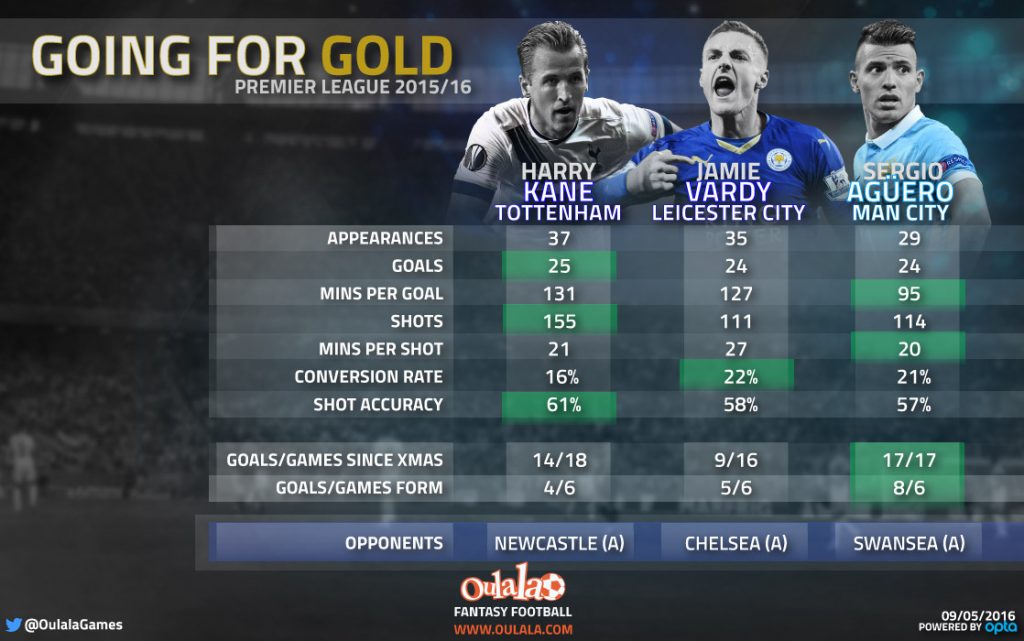 GOING FOR GOLD
PREMIER LEAGUE 2015/16

| | HARRY KANE TOTTENHAM | JAMIE VARDY LEICESTER CITY | SERGIO AGUERO MAN CITY |
|---|---|---|---|
| APPEARANCES | 37 | 35 | 29 |
| GOALS | 25 | 24 | 24 |
| MINS PER GOAL | 131 | 127 | 95 |
| SHOTS | 155 | 111 | 114 |
| MINS PER SHOT | 21 | 27 | 20 |
| CONVERSION RATE | 16% | 22% | 21% |
| SHOT ACCURACY | 61% | 58% | 57% |
| GOALS/GAMES SINCE XMAS | 14/18 | 9/16 | 17/17 |
| GOALS/GAMES FORM | 4/6 | 5/6 | 8/6 |
| OPPONENTS | NEWCASTLE (A) | CHELSEA (A) | SWANSEA (A) |

@OulalaGames

Oulala
FANTASY FOOTBALL
WWW.OULALA.COM

09/05/2016
POWERED BY opta