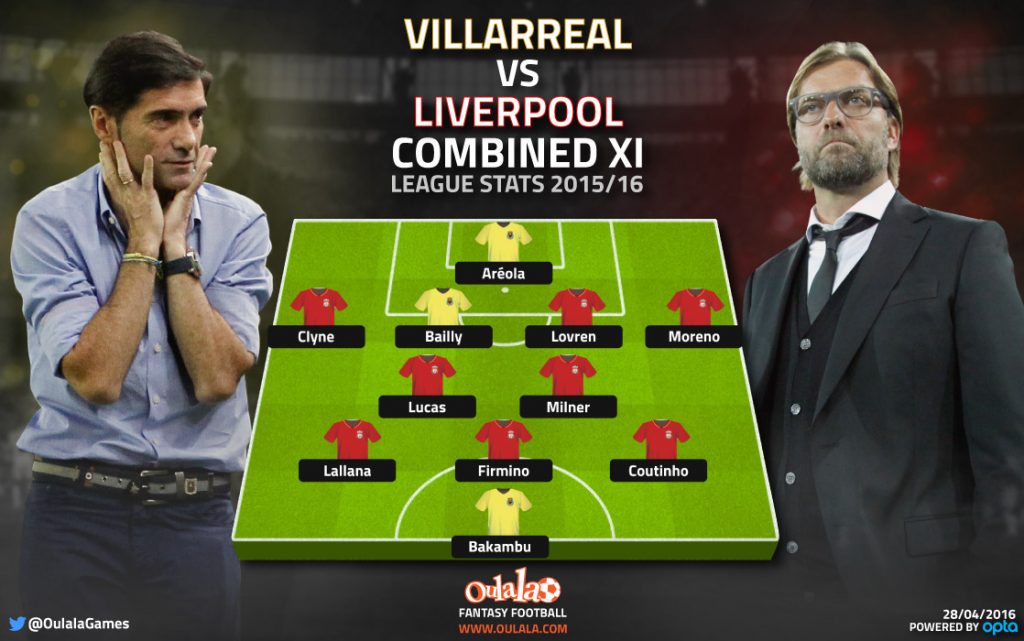 VILLARREAL
VS
LIVERPOOL
COMBINED XI
LEAGUE STATS 2015/16

Aréola

Clyne
Bailly
Lovren
Moreno

Lucas
Milner

Lallana
Firmino
Coutinho

Bakambu

@OulalaGames

Oulala
FANTASY FOOTBALL
WWW.OULALA.COM

28/04/2016
POWERED BY opta