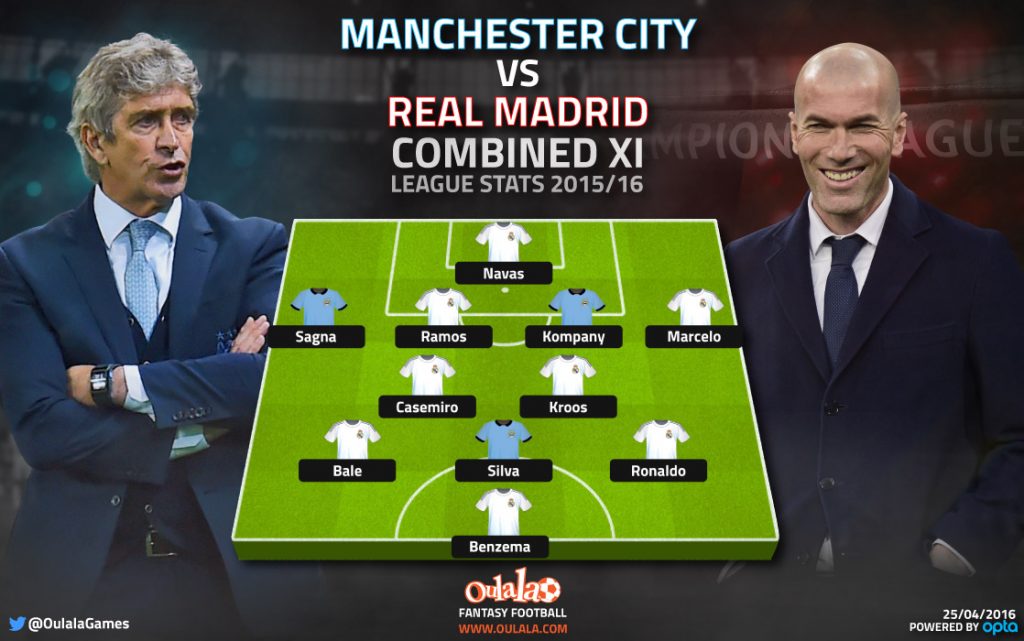 MANCHESTER CITY
VS
REAL MADRID
COMBINED XI
LEAGUE STATS 2015/16

MPIONS LEAGUE

Navas

Sagna
Ramos
Kompany
Marcelo

Casemiro
Kroos

Bale
Silva
Ronaldo

Benzema

@OulalaGames

Oulala
FANTASY FOOTBALL
WWW.OULALA.COM

25/04/2016
POWERED BY opta