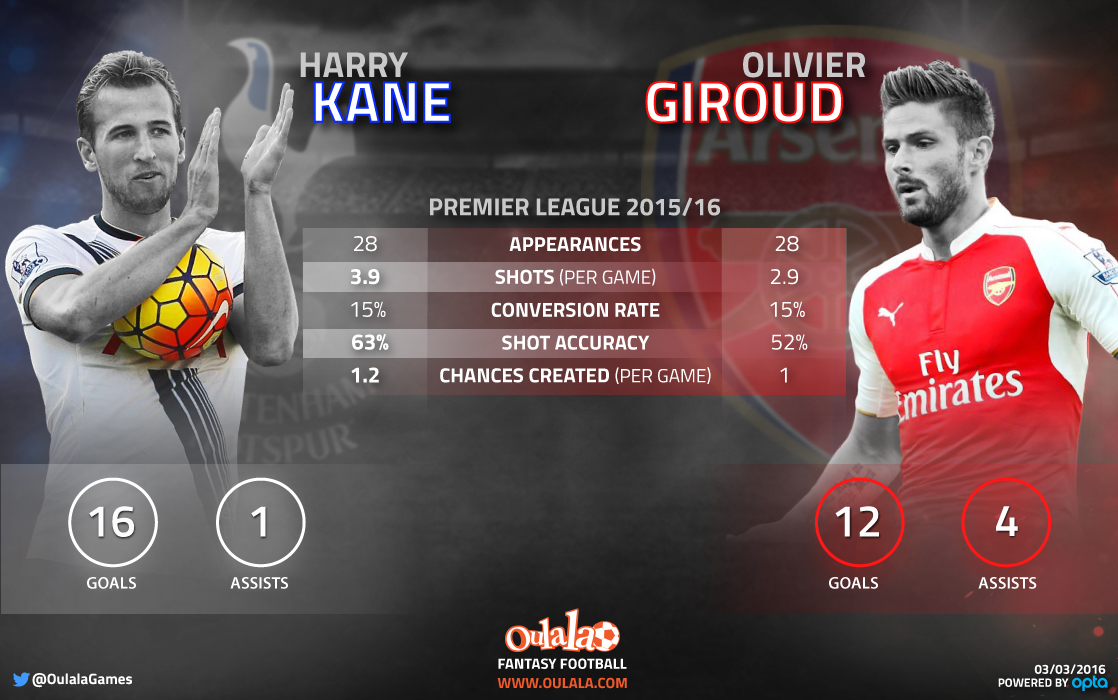 HARRY
KANE

OLIVIER
GIROUD

PREMIER LEAGUE 2015/16

| 28 | APPEARANCES | 28 |
|---|---|---|
| 3.9 | SHOTS (PER GAME) | 2.9 |
| 15% | CONVERSION RATE | 15% |
| 63% | SHOT ACCURACY | 52% |
| 1.2 | CHANCES CREATED (PER GAME) | 1 |

16
GOALS

1
ASSISTS

12
GOALS

4
ASSISTS

Fly Emirates

Oulala
FANTASY FOOTBALL
WWW.OULALA.COM

@OulalaGames

03/03/2016
POWERED BY opta