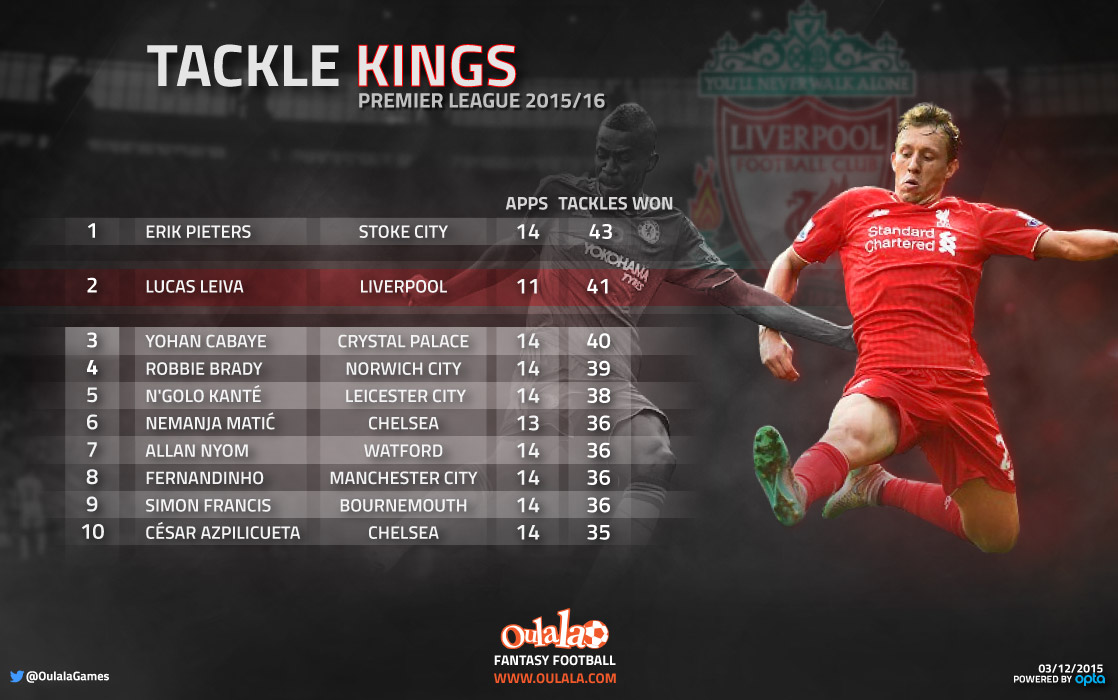 TACKLE KINGS
PREMIER LEAGUE 2015/16

YOU'LL NEVER WALK ALONE
LIVERPOOL FOOTBALL CLUB

| | | | APPS | TACKLES WON |
|---|---|---|---|---|
| 1 | ERIK PIETERS | STOKE CITY | 14 | 43 |
| 2 | LUCAS LEIVA | LIVERPOOL | 11 | 41 |
| 3 | YOHAN CABAYE | CRYSTAL PALACE | 14 | 40 |
| 4 | ROBBIE BRADY | NORWICH CITY | 14 | 39 |
| 5 | N'GOLO KANTÉ | LEICESTER CITY | 14 | 38 |
| 6 | NEMANJA MATIĆ | CHELSEA | 13 | 36 |
| 7 | ALLAN NYOM | WATFORD | 14 | 36 |
| 8 | FERNANDINHO | MANCHESTER CITY | 14 | 36 |
| 9 | SIMON FRANCIS | BOURNEMOUTH | 14 | 36 |
| 10 | CÉSAR AZPILICUETA | CHELSEA | 14 | 35 |

YOKOHAMA TYRES
Standard Chartered

@OulalaGames
Oulala
FANTASY FOOTBALL
WWW.OULALA.COM
03/12/2015
POWERED BY opta