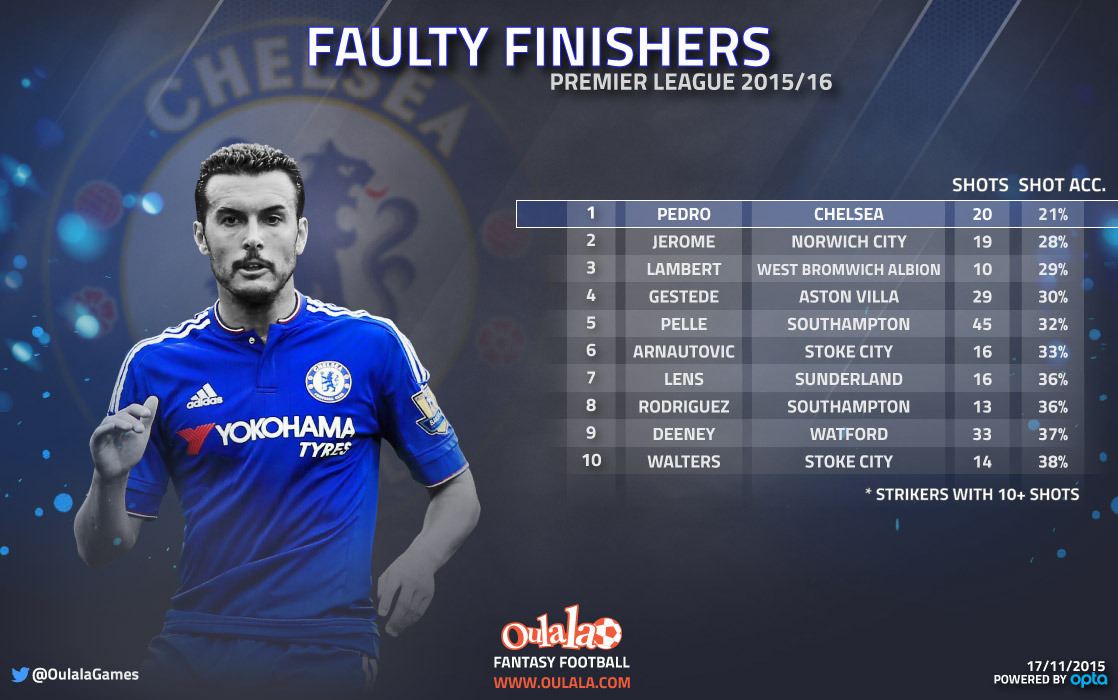 FAULTY FINISHERS
PREMIER LEAGUE 2015/16

CHELSEA

| | | | SHOTS | SHOT ACC. |
|---|---|---|---|---|
| 1 | PEDRO | CHELSEA | 20 | 21% |
| 2 | JEROME | NORWICH CITY | 19 | 28% |
| 3 | LAMBERT | WEST BROMWICH ALBION | 10 | 29% |
| 4 | GESTEDE | ASTON VILLA | 29 | 30% |
| 5 | PELLE | SOUTHAMPTON | 45 | 32% |
| 6 | ARNAUTOVIC | STOKE CITY | 16 | 33% |
| 7 | LENS | SUNDERLAND | 16 | 36% |
| 8 | RODRIGUEZ | SOUTHAMPTON | 13 | 36% |
| 9 | DEENEY | WATFORD | 33 | 37% |
| 10 | WALTERS | STOKE CITY | 14 | 38% |

* STRIKERS WITH 10+ SHOTS

adidas
YOKOHAMA TYRES

@OulalaGames

Oulala
FANTASY FOOTBALL
WWW.OULALA.COM

17/11/2015
POWERED BY opta