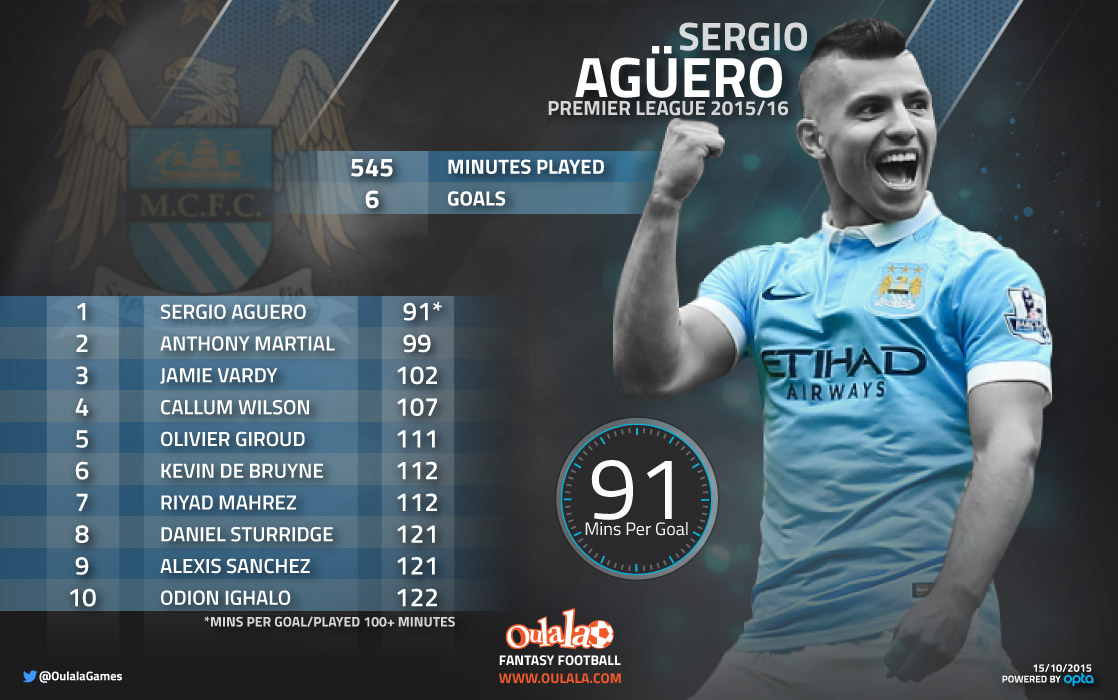 SERGIO
AGÜERO
PREMIER LEAGUE 2015/16

M.C.F.C.

| 545 | MINUTES PLAYED |
|---|---|
| 6 | GOALS |

| 1 | SERGIO AGUERO | 91* |
|---|---|---|
| 2 | ANTHONY MARTIAL | 99 |
| 3 | JAMIE VARDY | 102 |
| 4 | CALLUM WILSON | 107 |
| 5 | OLIVIER GIROUD | 111 |
| 6 | KEVIN DE BRUYNE | 112 |
| 7 | RIYAD MAHREZ | 112 |
| 8 | DANIEL STURRIDGE | 121 |
| 9 | ALEXIS SANCHEZ | 121 |
| 10 | ODION IGHALO | 122 |

*MINS PER GOAL/PLAYED 100+ MINUTES

91
Mins Per Goal

ETIHAD AIRWAYS

@OulalaGames

Oulala
FANTASY FOOTBALL
WWW.OULALA.COM

15/10/2015
POWERED BY opta