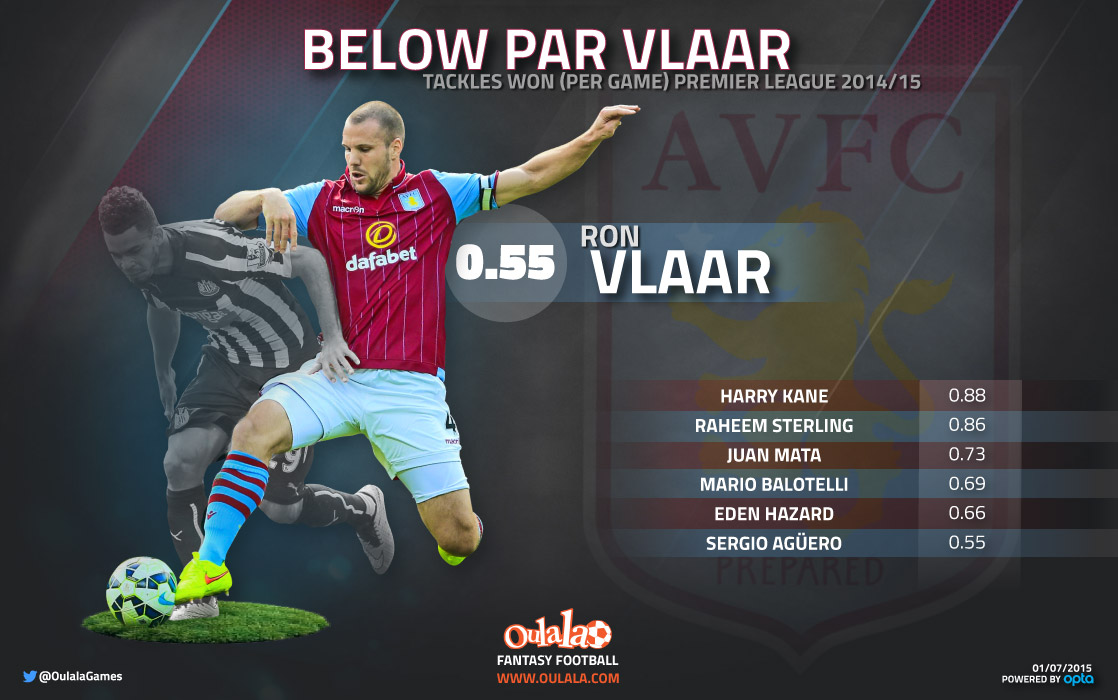 BELOW PAR VLAAR
TACKLES WON (PER GAME) PREMIER LEAGUE 2014/15

AVFC

macron
dafabet

0.55 RON VLAAR

| HARRY KANE | 0.88 |
|---|---|
| RAHEEM STERLING | 0.86 |
| JUAN MATA | 0.73 |
| MARIO BALOTELLI | 0.69 |
| EDEN HAZARD | 0.66 |
| SERGIO AGÜERO | 0.55 |

PREPARED

@OulalaGames

Oulala
FANTASY FOOTBALL
WWW.OULALA.COM

01/07/2015
POWERED BY opta