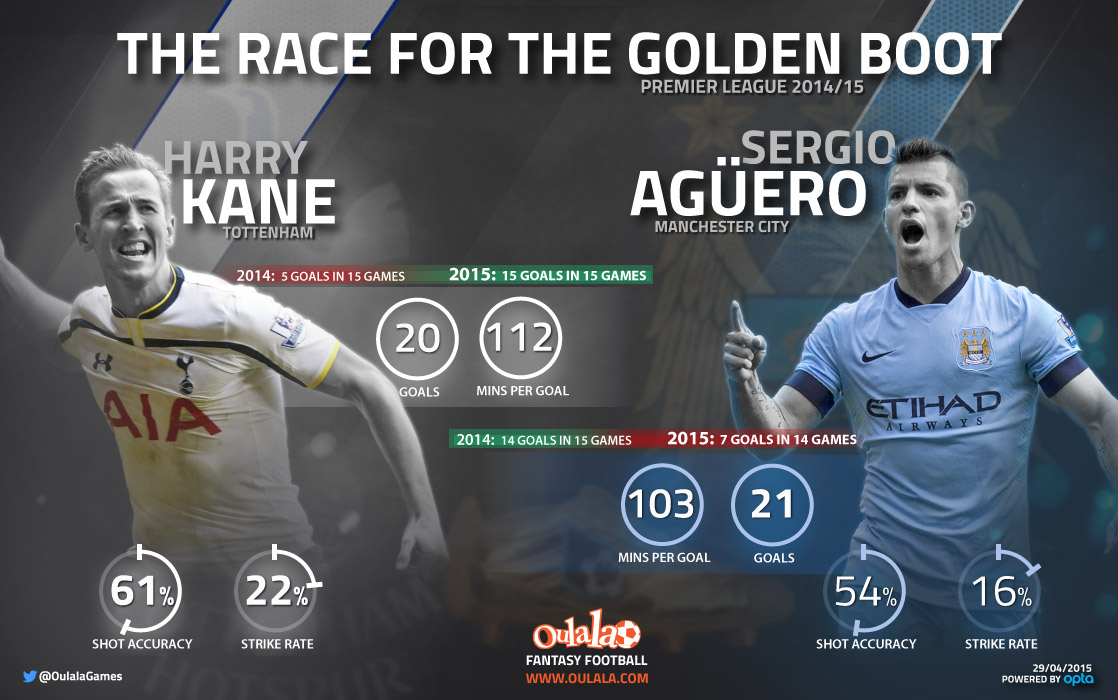 THE RACE FOR THE GOLDEN BOOT

PREMIER LEAGUE 2014/15

HARRY KANE

TOTTENHAM

SERGIO AGÜERO

MANCHESTER CITY

2014: 5 GOALS IN 15 GAMES

2015: 15 GOALS IN 15 GAMES

20

GOALS

112

MINS PER GOAL

2014: 14 GOALS IN 15 GAMES

2015: 7 GOALS IN 14 GAMES

103

MINS PER GOAL

21

GOALS

61%

SHOT ACCURACY

22%

STRIKE RATE

54%

SHOT ACCURACY

16%

STRIKE RATE

AIA

ETIHAD AIRWAYS

@OulalaGames

Oulala

FANTASY FOOTBALL

WWW.OULALA.COM

29/04/2015

POWERED BY opta